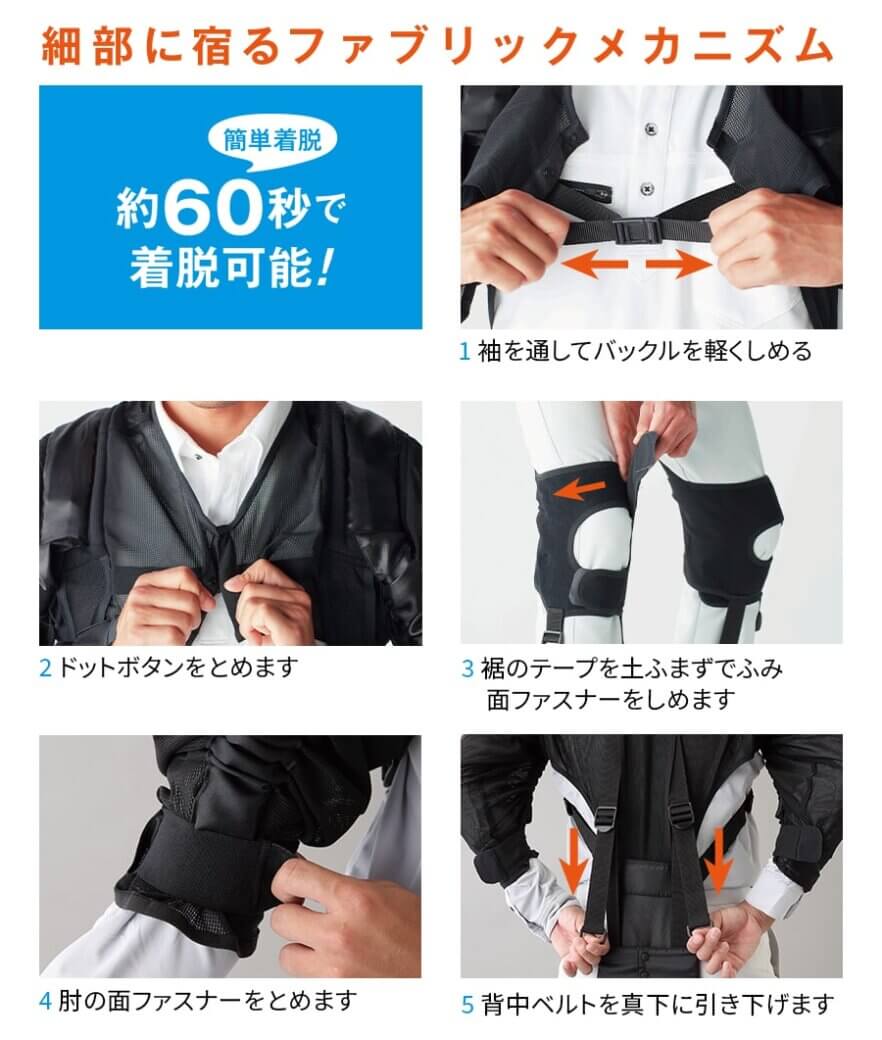 細部に宿るファブリックメカニズム

簡単着脱

約60秒で着脱可能！

1 袖を通してバックルを軽くしめる

2 ドットボタンをとめます

3 裾のテープを土ふまずでふみ
面ファスナーをしめます

4 肘の面ファスナーをとめます

5 背中ベルトを真下に引き下げます